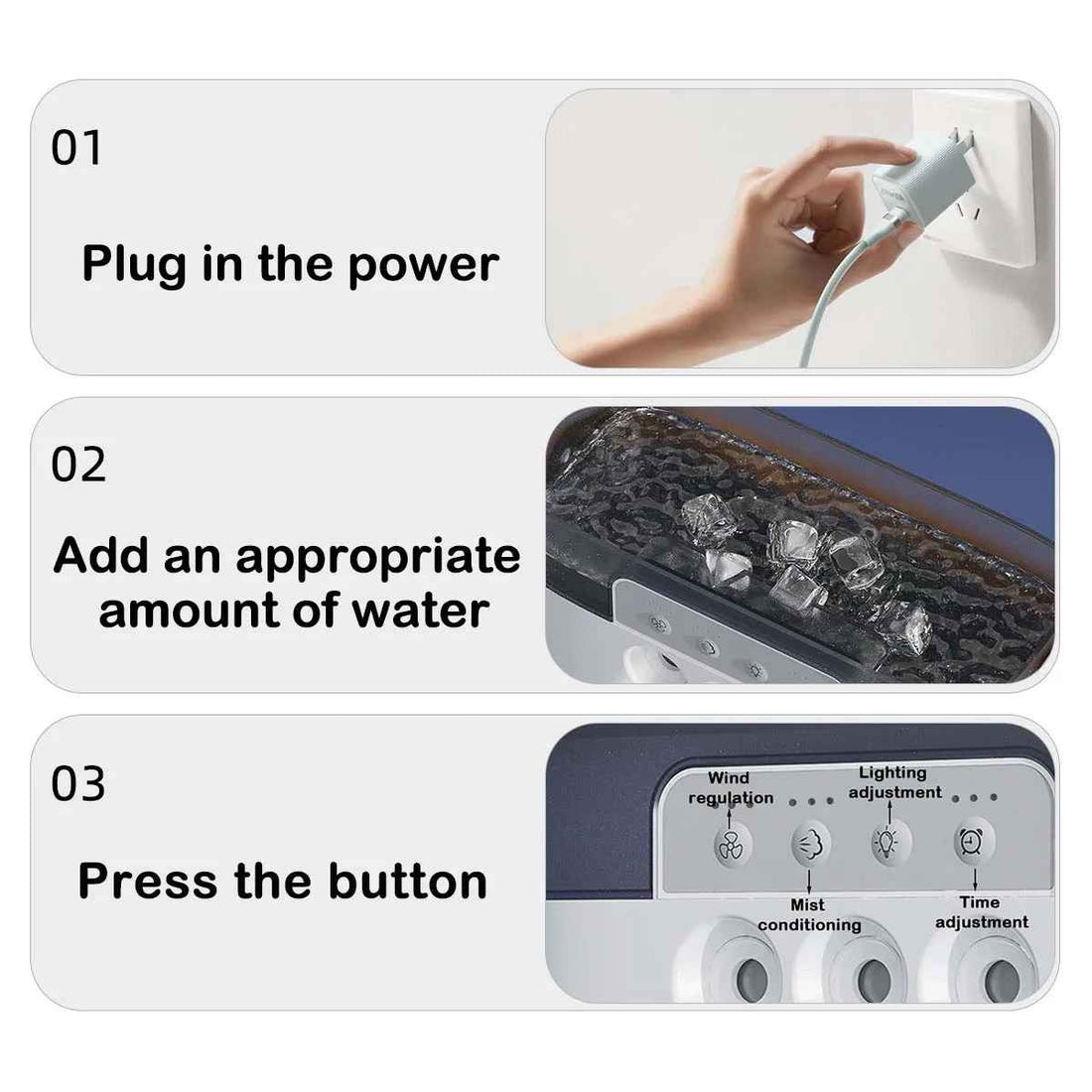 01

Plug in the power

02

Add an appropriate amount of water

03

Press the button

Wind regulation

Lighting adjustment

Mist conditioning

Time adjustment